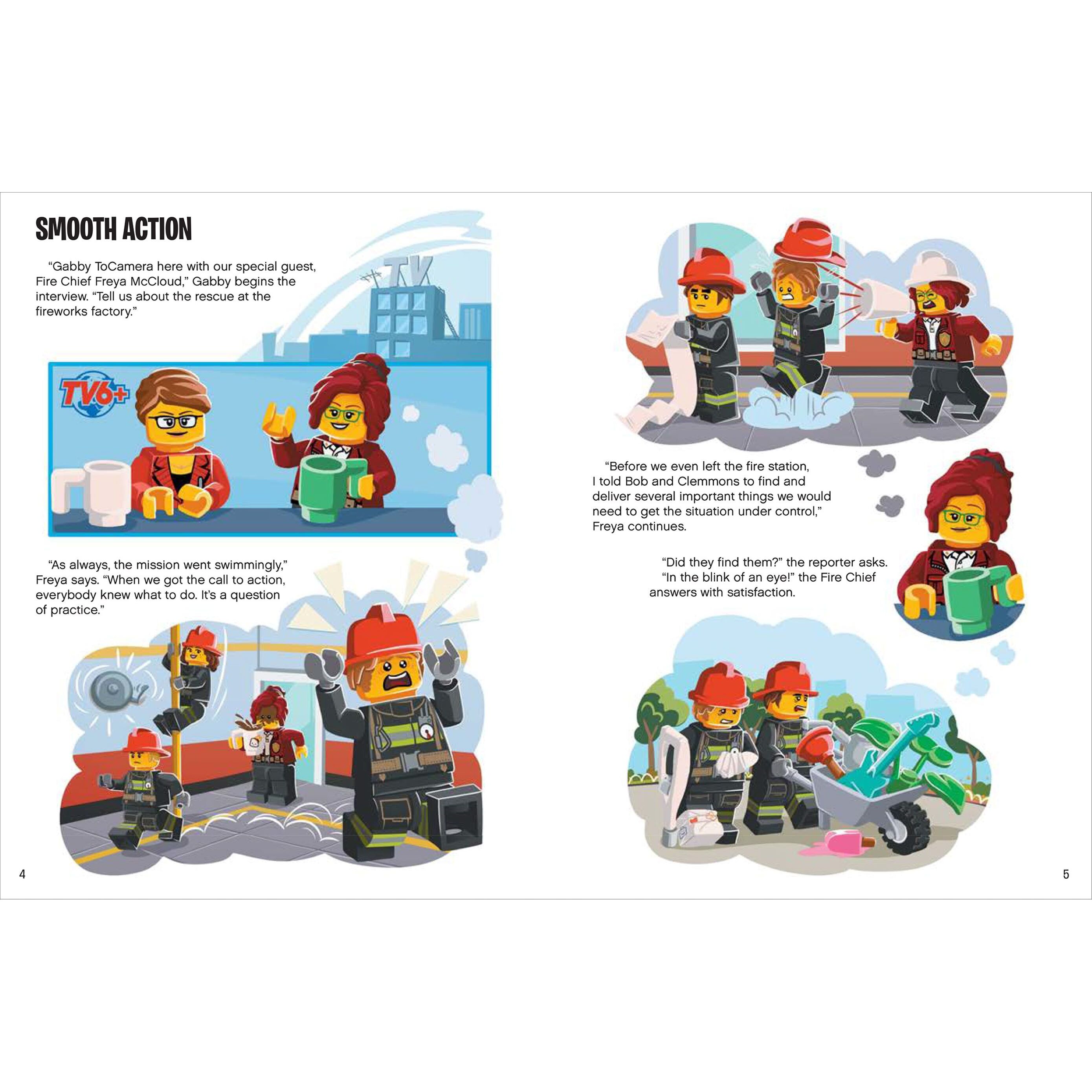 SMOOTH ACTION

"Gabby ToCamera here with our special guest, Fire Chief Freya McCloud," Gabby begins the interview. "Tell us about the rescue at the fireworks factory."

TV

TV6+

"As always, the mission went swimmingly," Freya says. "When we got the call to action, everybody knew what to do. It's a question of practice."

4

"Before we even left the fire station, I told Bob and Clemmons to find and deliver several important things we would need to get the situation under control," Freya continues.

"Did they find them?" the reporter asks.
"In the blink of an eye!" the Fire Chief answers with satisfaction.

5