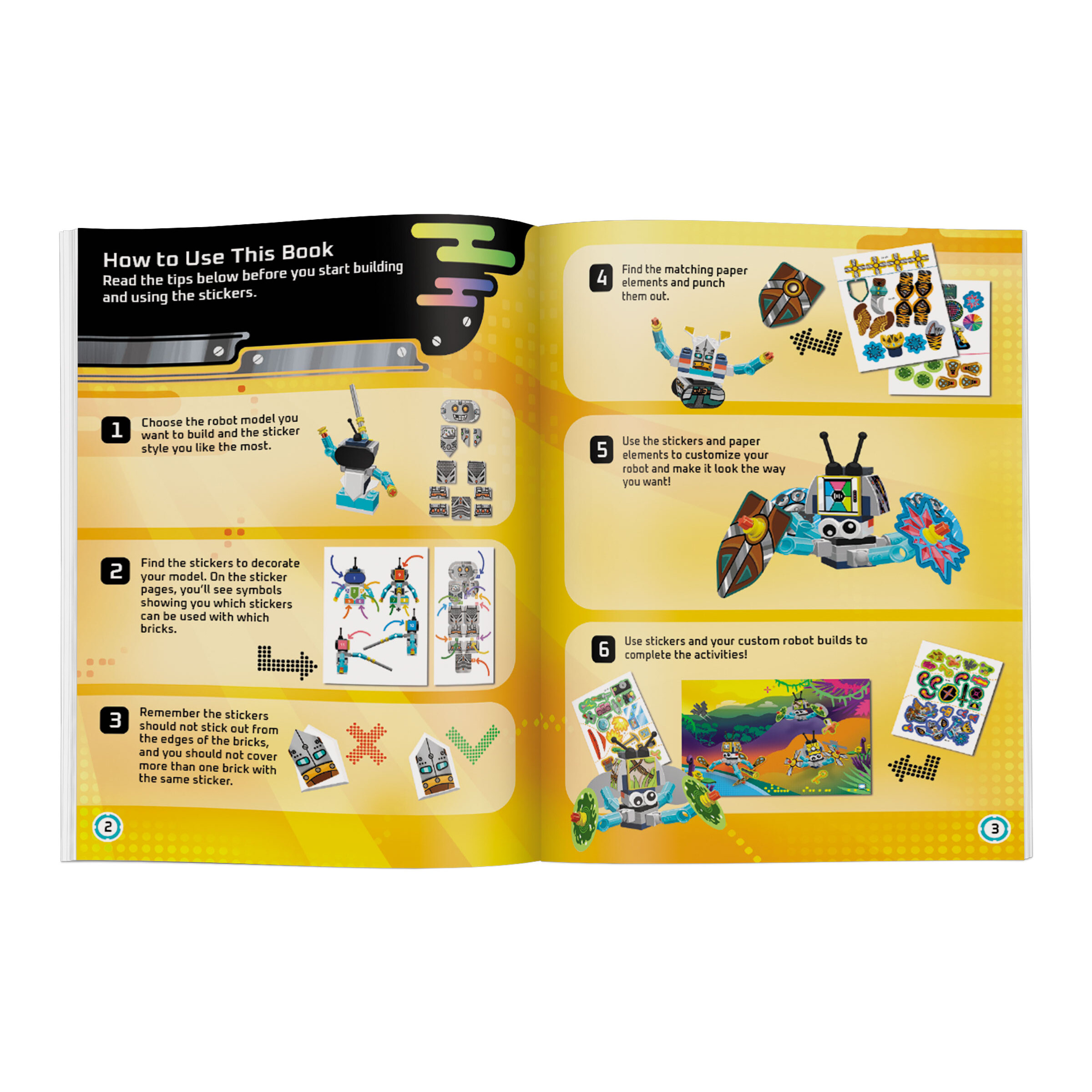 How to Use This Book
Read the tips below before you start building and using the stickers.

1 Choose the robot model you want to build and the sticker style you like the most.

2 Find the stickers to decorate your model. On the sticker pages, you'll see symbols showing you which stickers can be used with which bricks.

3 Remember the stickers should not stick out from the edges of the bricks, and you should not cover more than one brick with the same sticker.

2

4 Find the matching paper elements and punch them out.

5 Use the stickers and paper elements to customize your robot and make it look the way you want!

6 Use stickers and your custom robot builds to complete the activities!

3